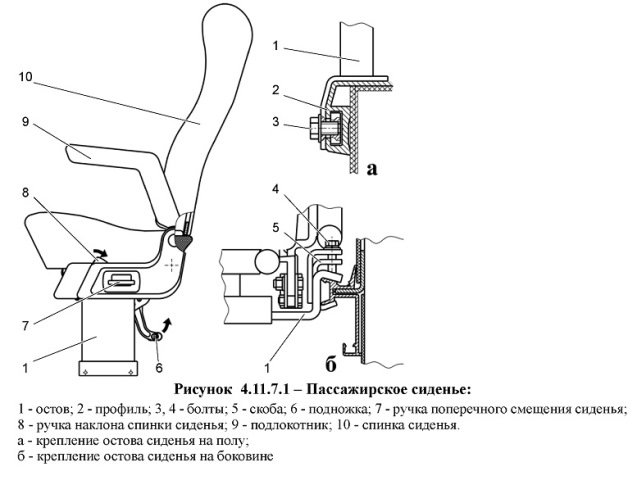 10
9
8
7
1
6
1
2
3
а
4
5
1
б

Рисунок 4.11.7.1 – Пассажирское сиденье:

1 - остов; 2 - профиль; 3, 4 - болты; 5 - скоба; 6 - подножка; 7 - ручка поперечного смещения сиденья; 8 - ручка наклона спинки сиденья; 9 - подлокотник; 10 - спинка сиденья.
а - крепление остова сиденья на полу;
б - крепление остова сиденья на боковине