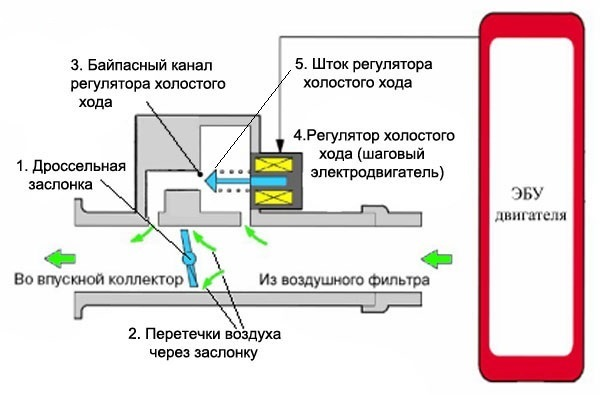 3. Байпасный канал регулятора холостого хода

5. Шток регулятора холостого хода

4.Регулятор холостого хода (шаговый электродвигатель)

1. Дроссельная заслонка

ЭБУ двигателя

Во впускной коллектор

Из воздушного фильтра

2. Перетечки воздуха через заслонку