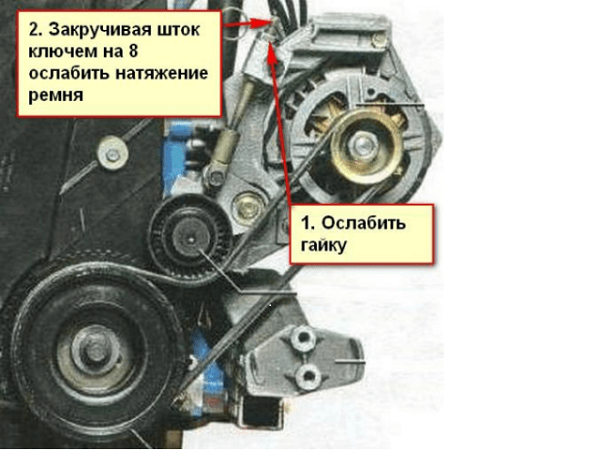 2. Закручивая шток ключем на 8 ослабить натяжение ремня

1. Ослабить гайку