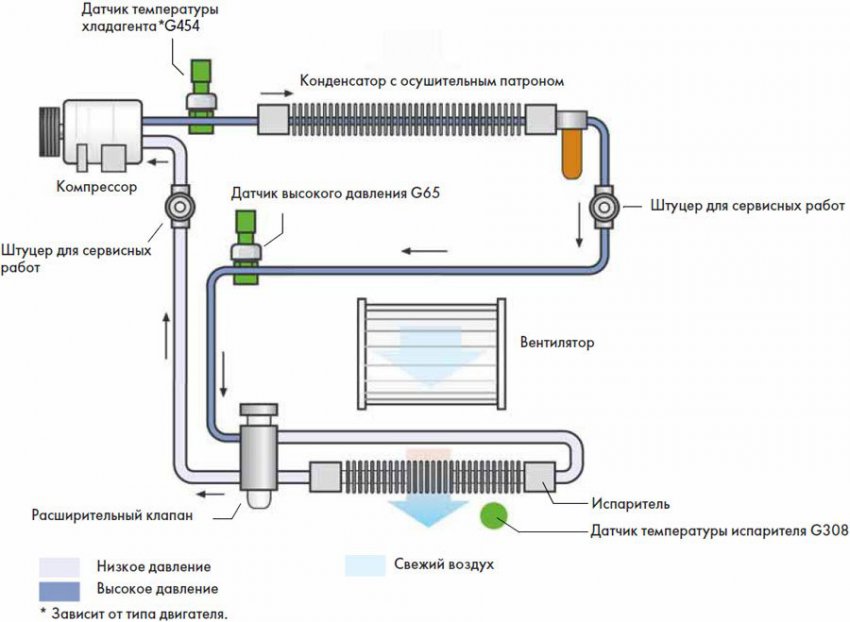 Датчик температуры хладагента*G454

Конденсатор с осушительным патроном

Компрессор

Датчик высокого давления G65

Штуцер для сервисных работ

Штуцер для сервисных работ

Вентилятор

Расширительный клапан

Испаритель

Датчик температуры испарителя G308

Низкое давление

Высокое давление

Свежий воздух

* Зависит от типа двигателя.