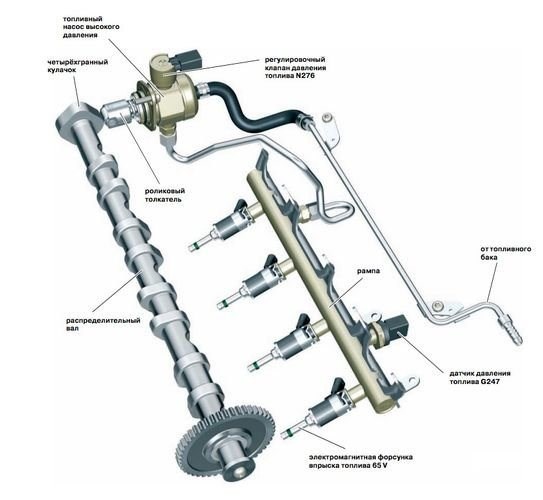 топливный насос высокого давления

четырёхгранный кулачок

регулировочный клапан давления топлива N276

роликовый толкатель

от топливного бака

рампа

распределительный вал

датчик давления топлива G247

электромагнитная форсунка впрыска топлива 65 V