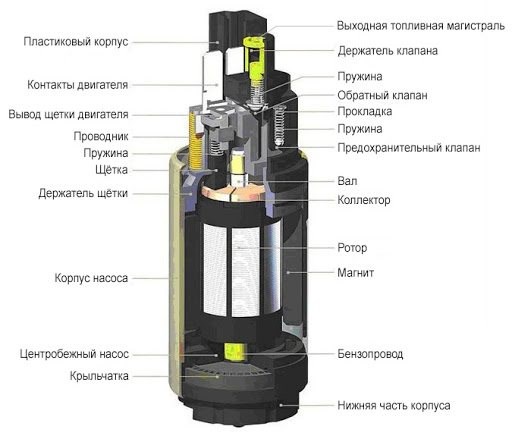 Пластиковый корпус
Контакты двигателя
Вывод щетки двигателя
Проводник
Пружина
Щётка
Держатель щётки
Корпус насоса
Центробежный насос
Крыльчатка

Выходная топливная магистраль
Держатель клапана
Пружина
Обратный клапан
Прокладка
Пружина
Предохранительный клапан
Вал
Коллектор
Ротор
Магнит
Бензопровод
Нижняя часть корпуса