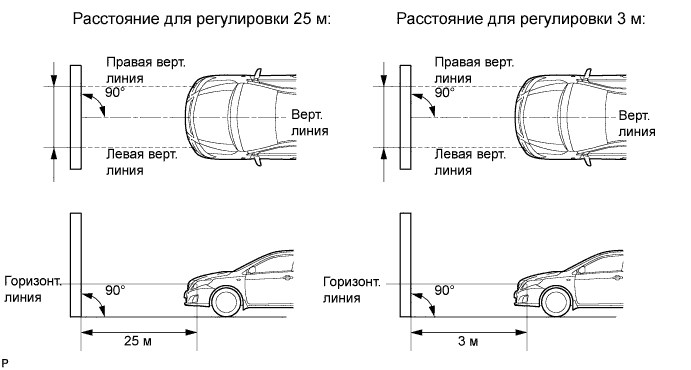 Расстояние для регулировки 25 м:

Правая верт. линия
90°
Верт. линия
Левая верт. линия

Горизонт. линия
90°
25 м

Расстояние для регулировки 3 м:

Правая верт. линия
90°
Верт. линия
Левая верт. линия

Горизонт. линия
90°
3 м

P