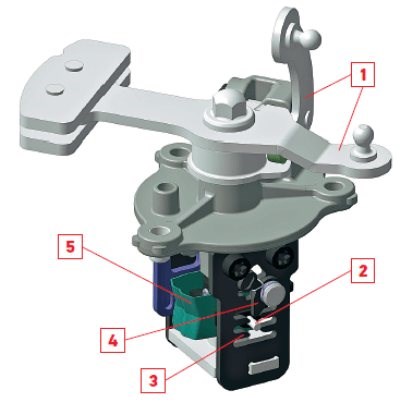 1
5
2
4
3