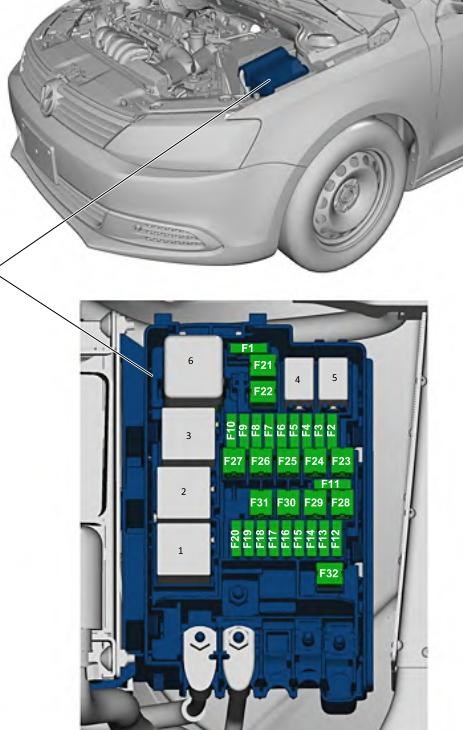 6
F1
F21
F22
4
5
3
F10 F9 F8 F7 F6 F5 F4 F3 F2
F27 F26 F25 F24 F23
F11
2
F31 F30 F29 F28
1
F20 F19 F18 F17 F16 F15 F14 F13 F12
F32