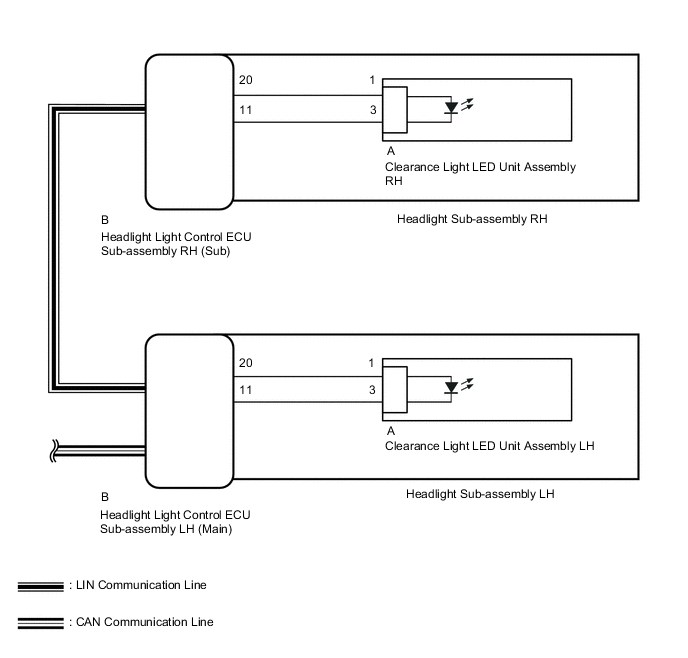 20
11
1
3
A
Clearance Light LED Unit Assembly RH

B
Headlight Light Control ECU Sub-assembly RH (Sub)

Headlight Sub-assembly RH

20
11
1
3
A
Clearance Light LED Unit Assembly LH

B
Headlight Light Control ECU Sub-assembly LH (Main)

Headlight Sub-assembly LH

: LIN Communication Line

: CAN Communication Line