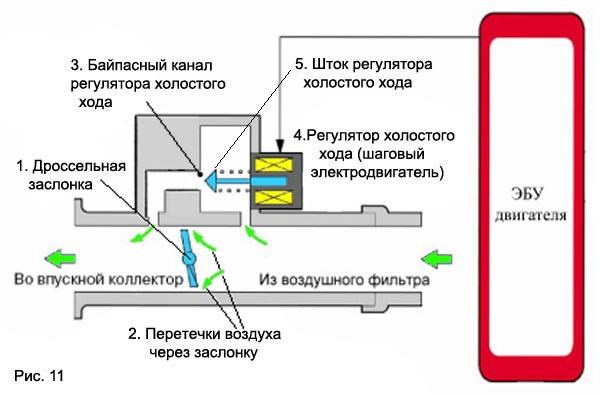 3. Байпасный канал регулятора холостого хода

5. Шток регулятора холостого хода

4.Регулятор холостого хода (шаговый электродвигатель)

1. Дроссельная заслонка

ЭБУ двигателя

Во впускной коллектор

Из воздушного фильтра

2. Перетечки воздуха через заслонку

Рис. 11